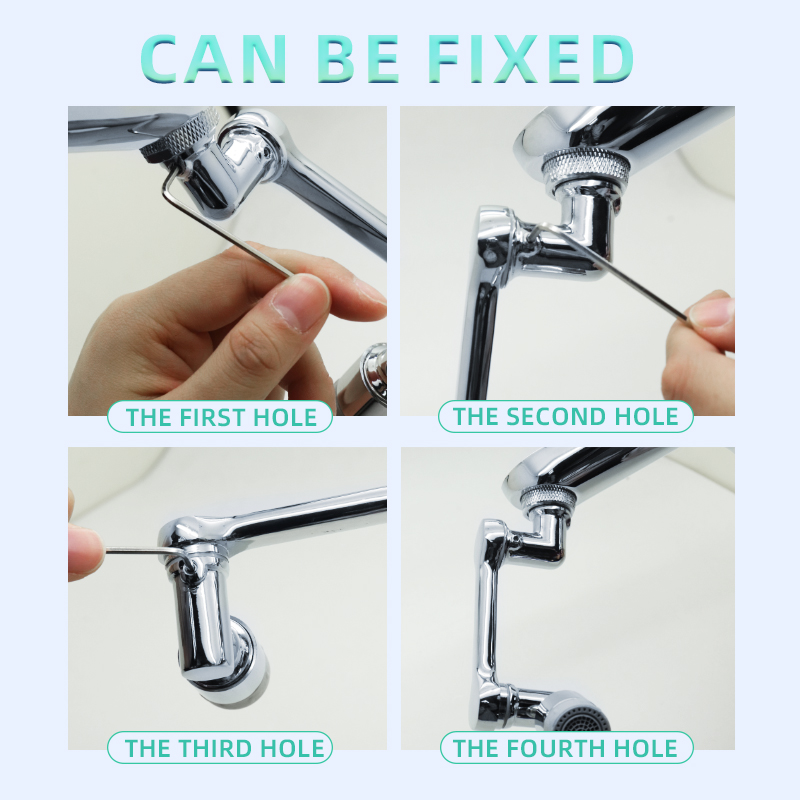 CAN BE FIXED

THE FIRST HOLE

THE SECOND HOLE

THE THIRD HOLE

THE FOURTH HOLE