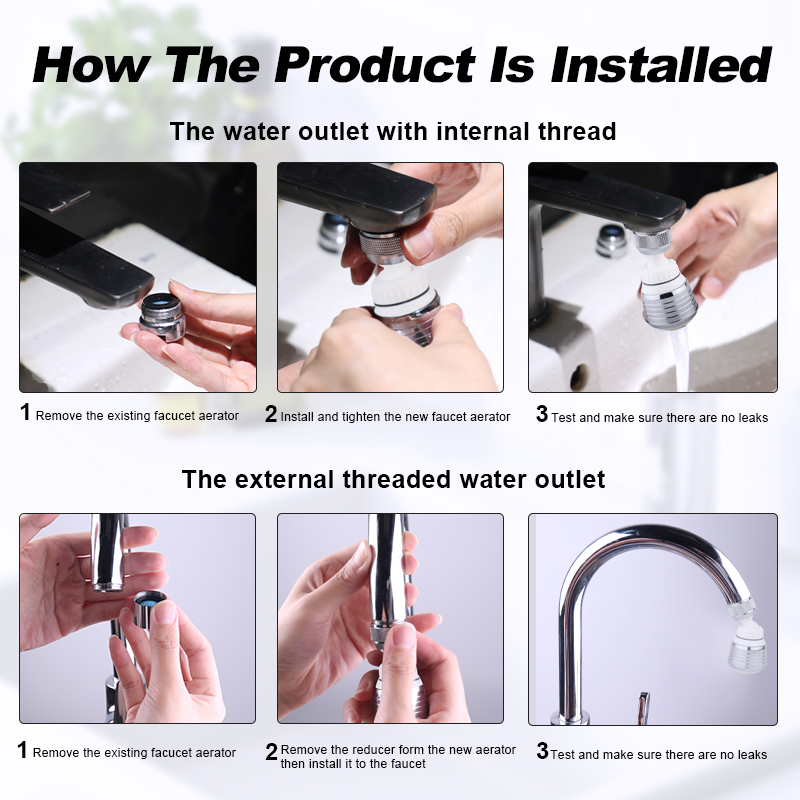 How The Product Is Installed

The water outlet with internal thread

1 Remove the existing facucet aerator

2 Install and tighten the new faucet aerator

3 Test and make sure there are no leaks

The external threaded water outlet

1 Remove the existing facucet aerator

2 Remove the reducer form the new aerator then install it to the faucet

3 Test and make sure there are no leaks