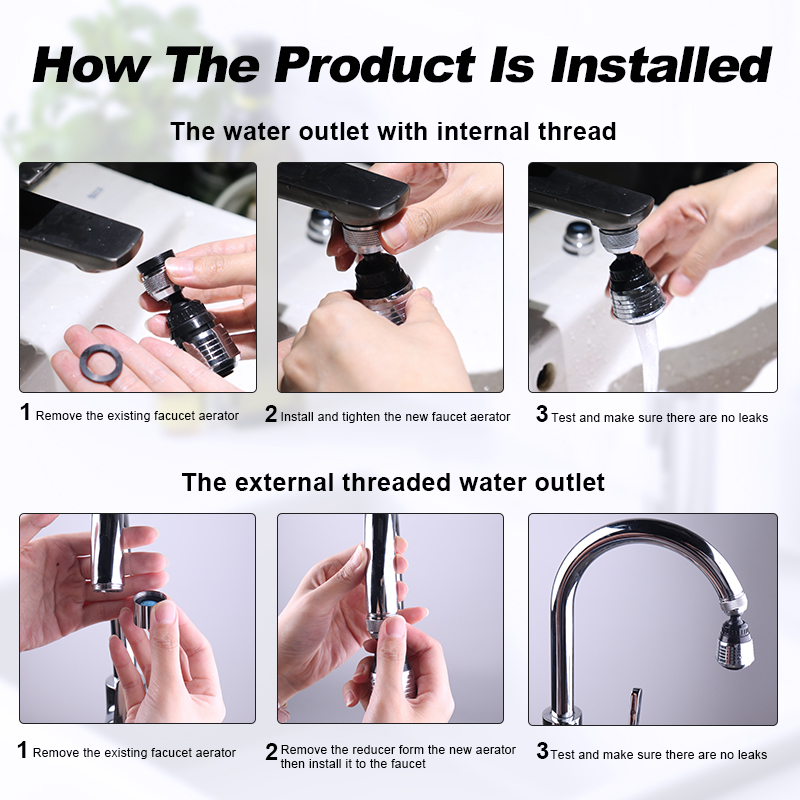 How The Product Is Installed

The water outlet with internal thread

1 Remove the existing facucet aerator

2 Install and tighten the new faucet aerator

3 Test and make sure there are no leaks

The external threaded water outlet

1 Remove the existing facucet aerator

2 Remove the reducer form the new aerator then install it to the faucet

3 Test and make sure there are no leaks