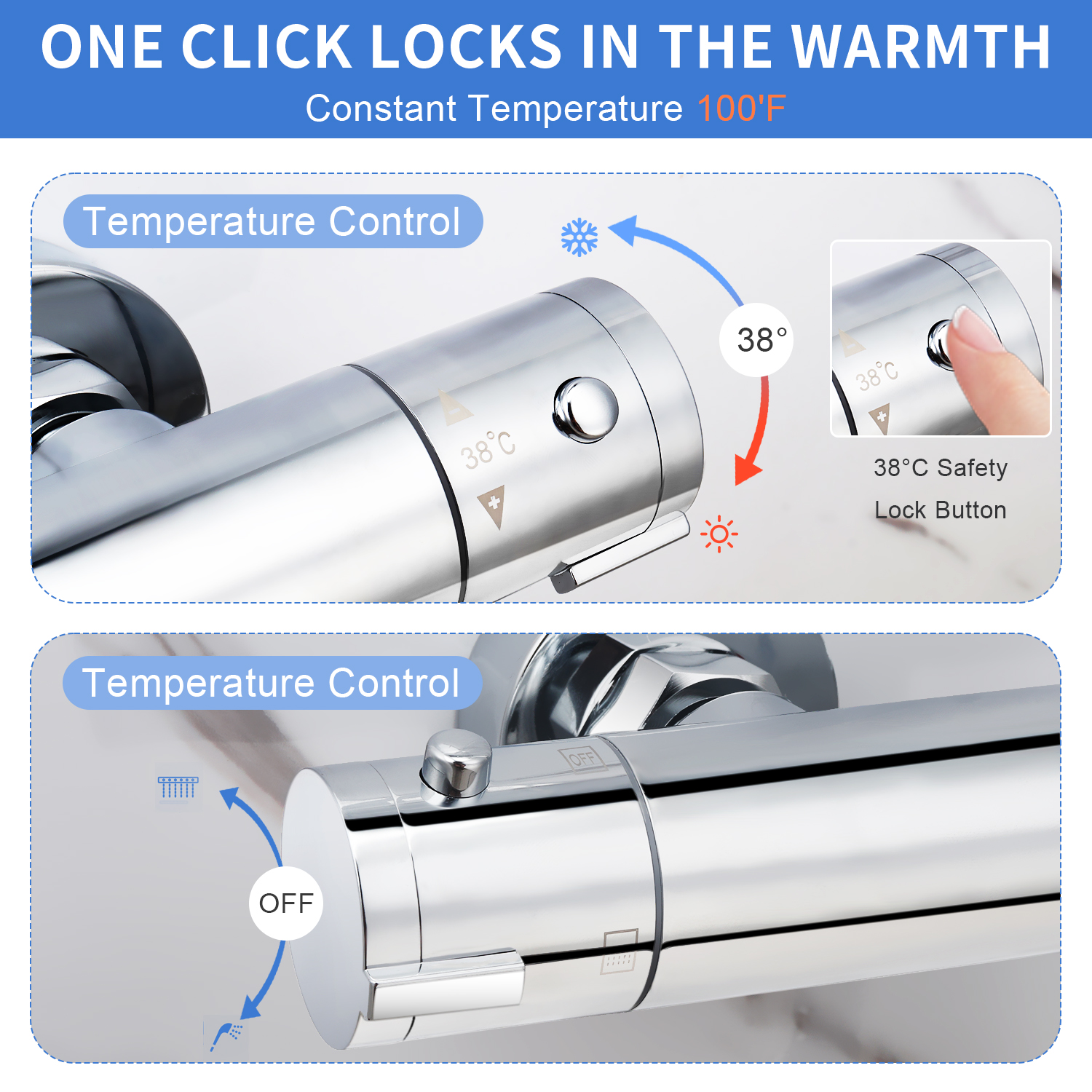 ONE CLICK LOCKS IN THE WARMTH
Constant Temperature 100'F

Temperature Control

38°

38°C

38°C

38°C Safety Lock Button

Temperature Control

OFF

OFF