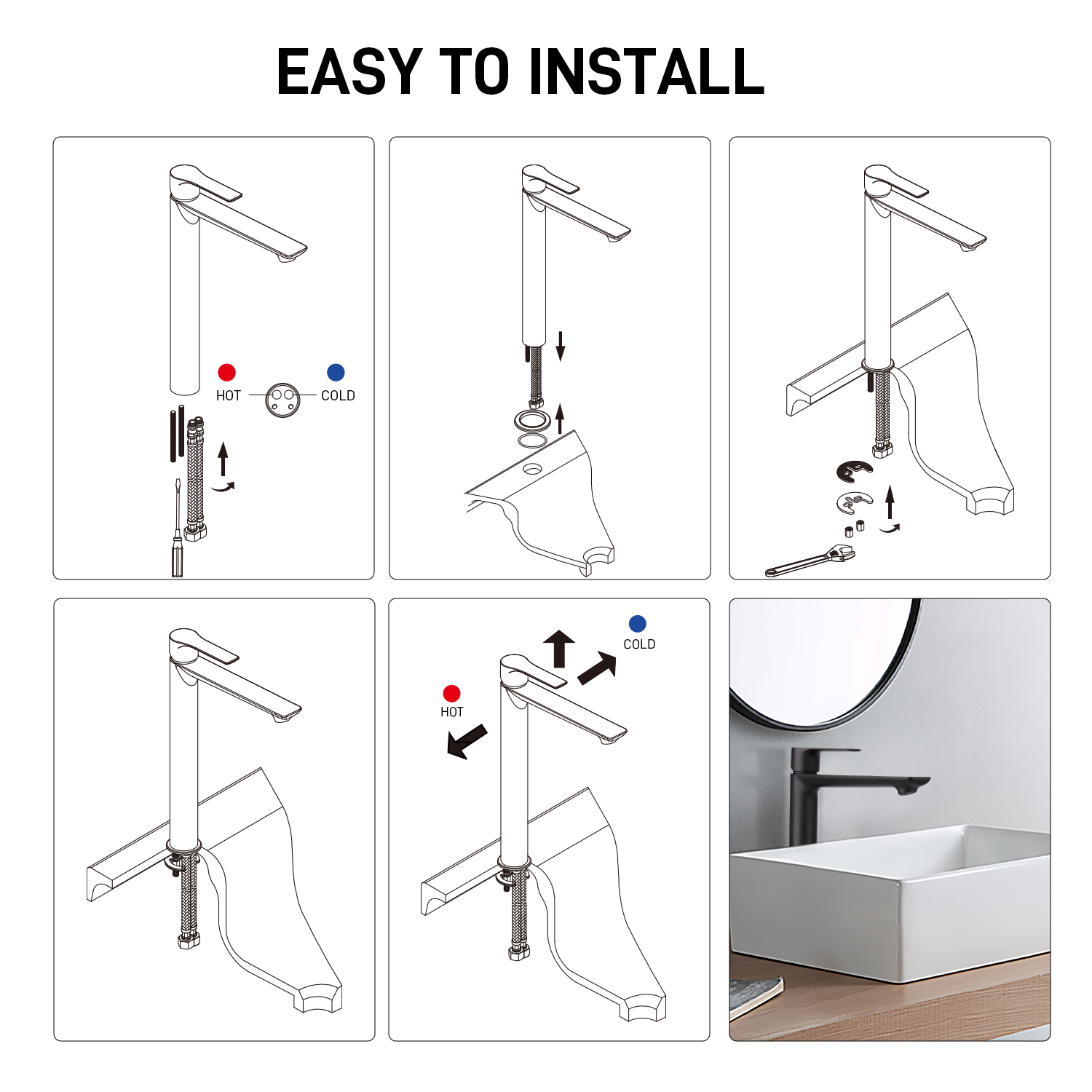 EASY TO INSTALL

HOT

COLD

COLD

HOT