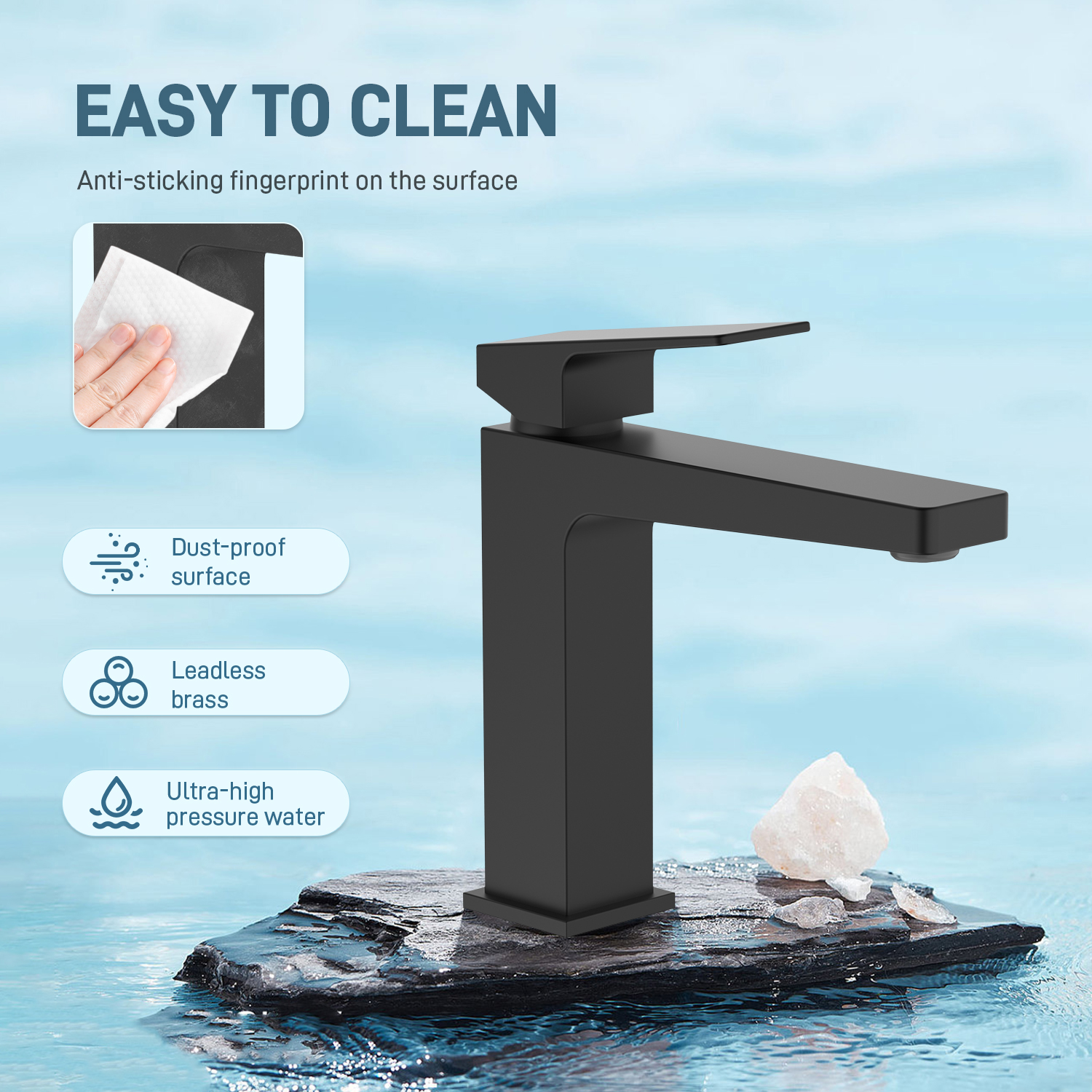 EASY TO CLEAN

Anti-sticking fingerprint on the surface

Dust-proof surface

Leadless brass

Ultra-high pressure water