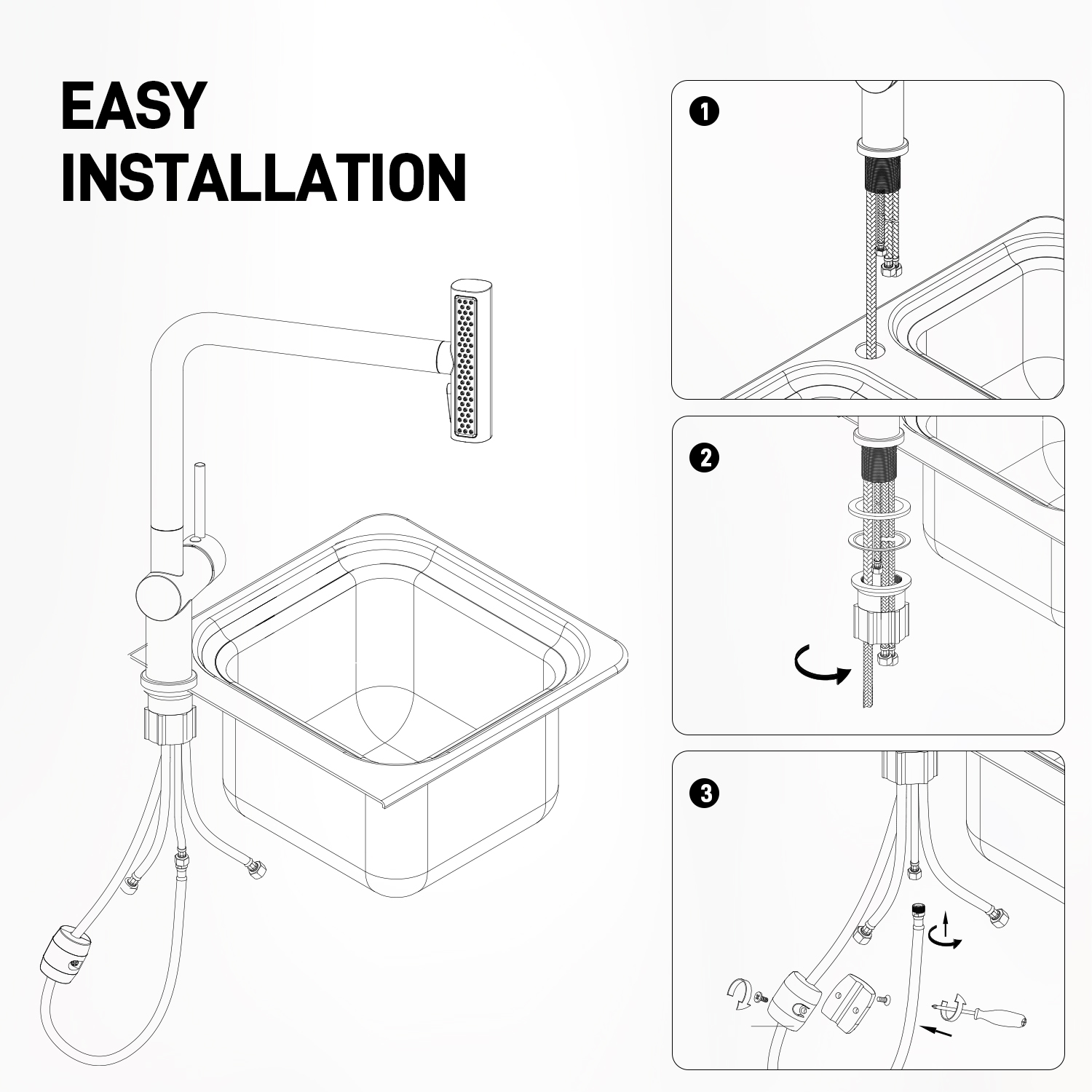 EASY
INSTALLATION

1

2

3