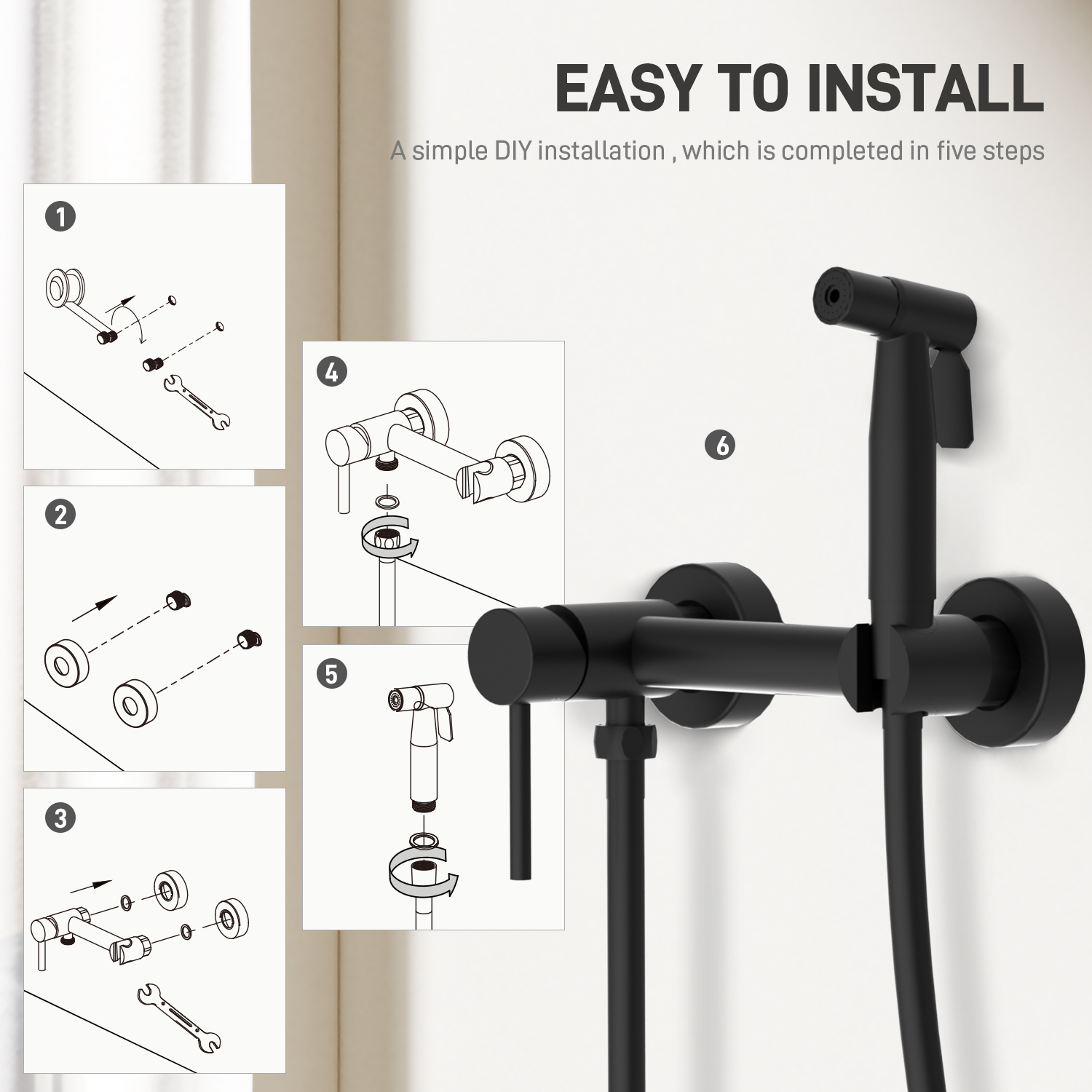 EASY TO INSTALL

A simple DIY installation , which is completed in five steps

1

2

3

4

5

6