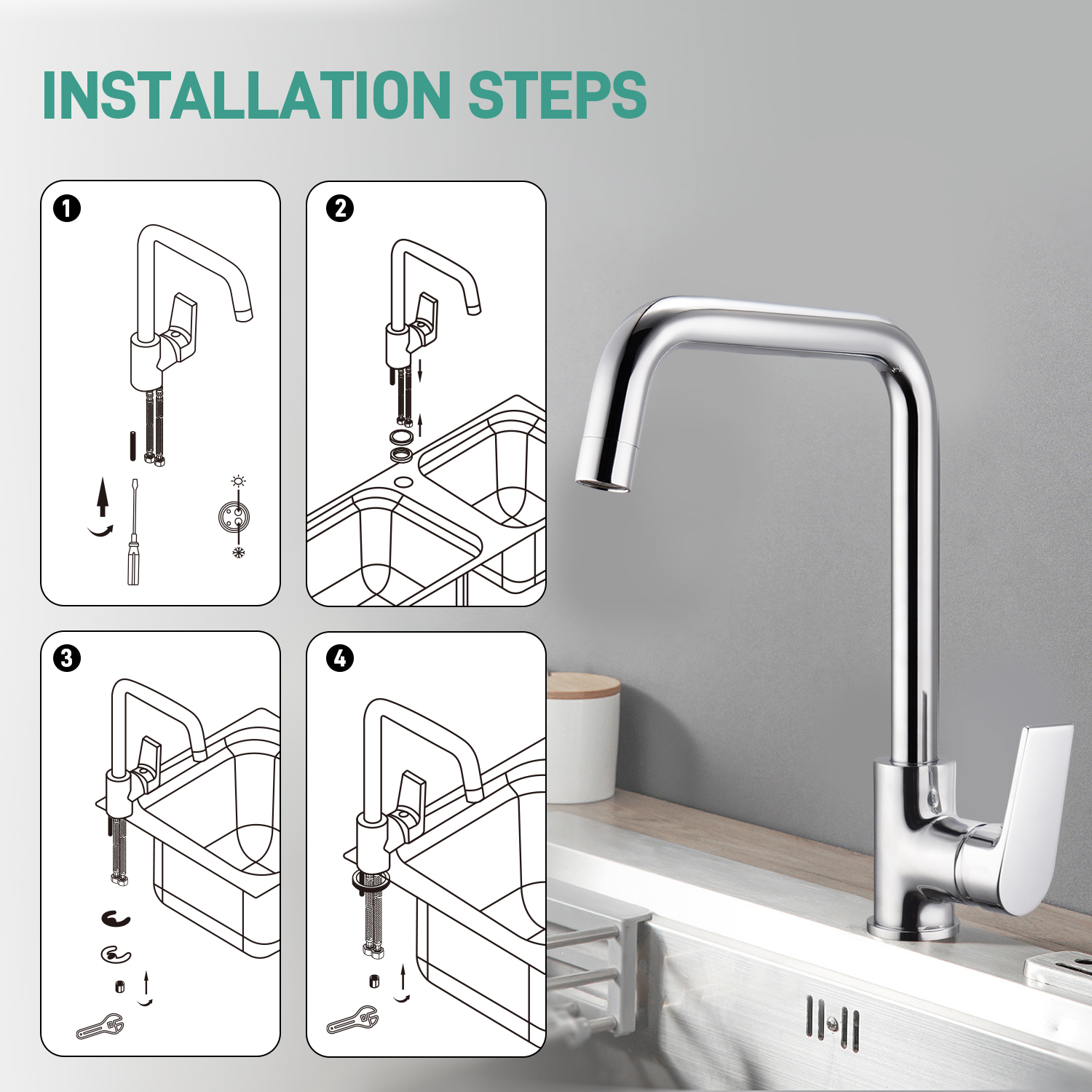 INSTALLATION STEPS

1

2

3

4