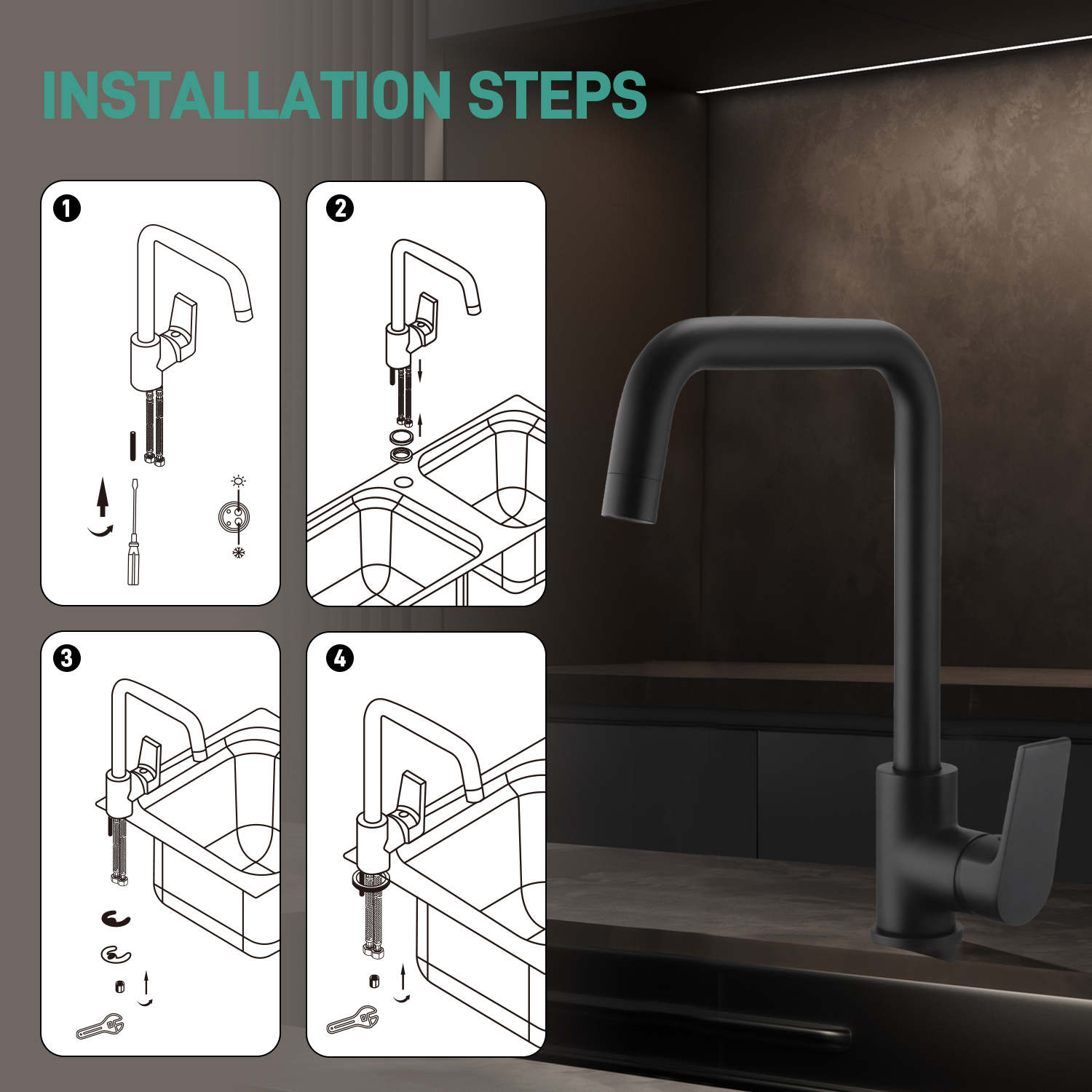 INSTALLATION STEPS

1

2

3

4