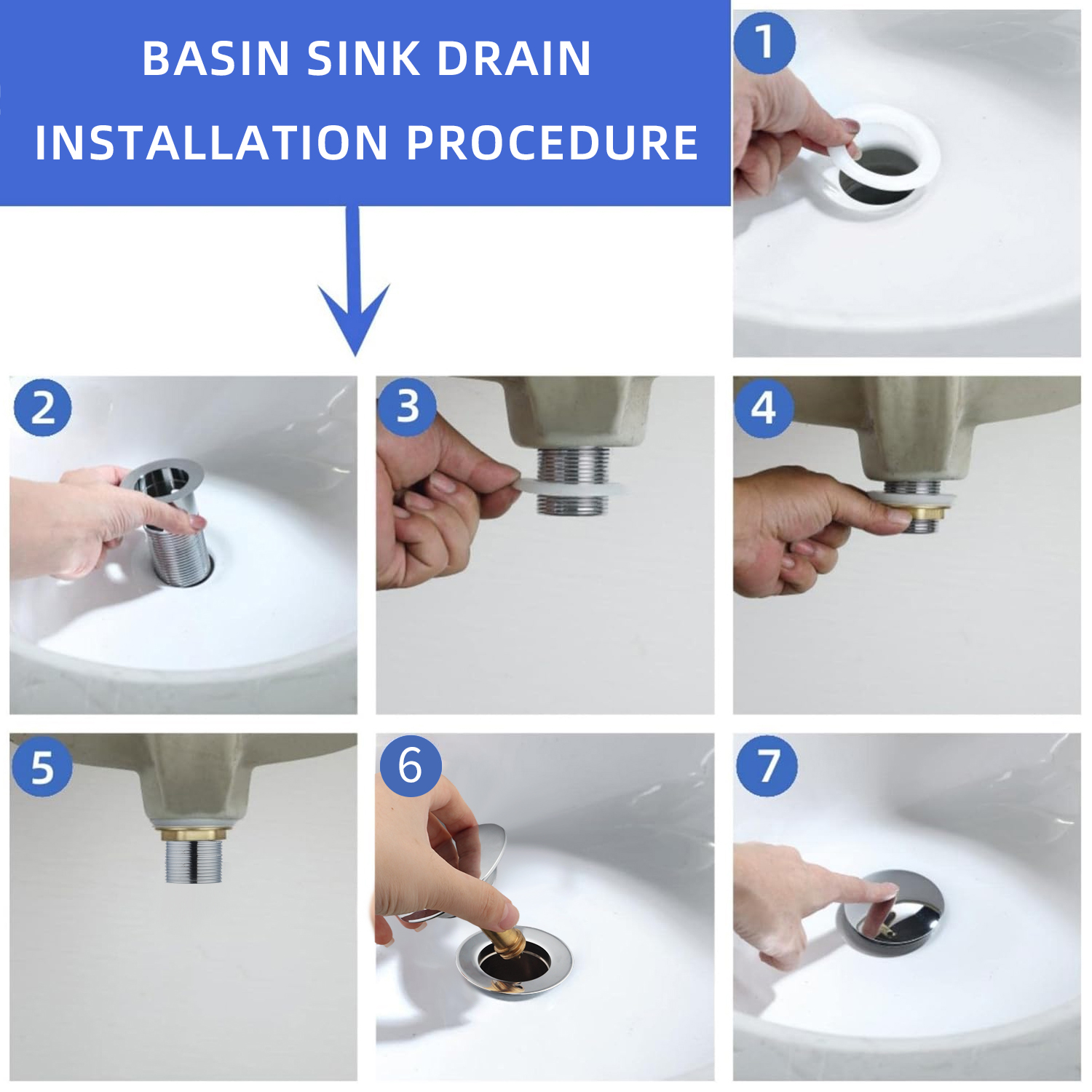 BASIN SINK DRAIN
INSTALLATION PROCEDURE

1

2

3

4

5

6

7