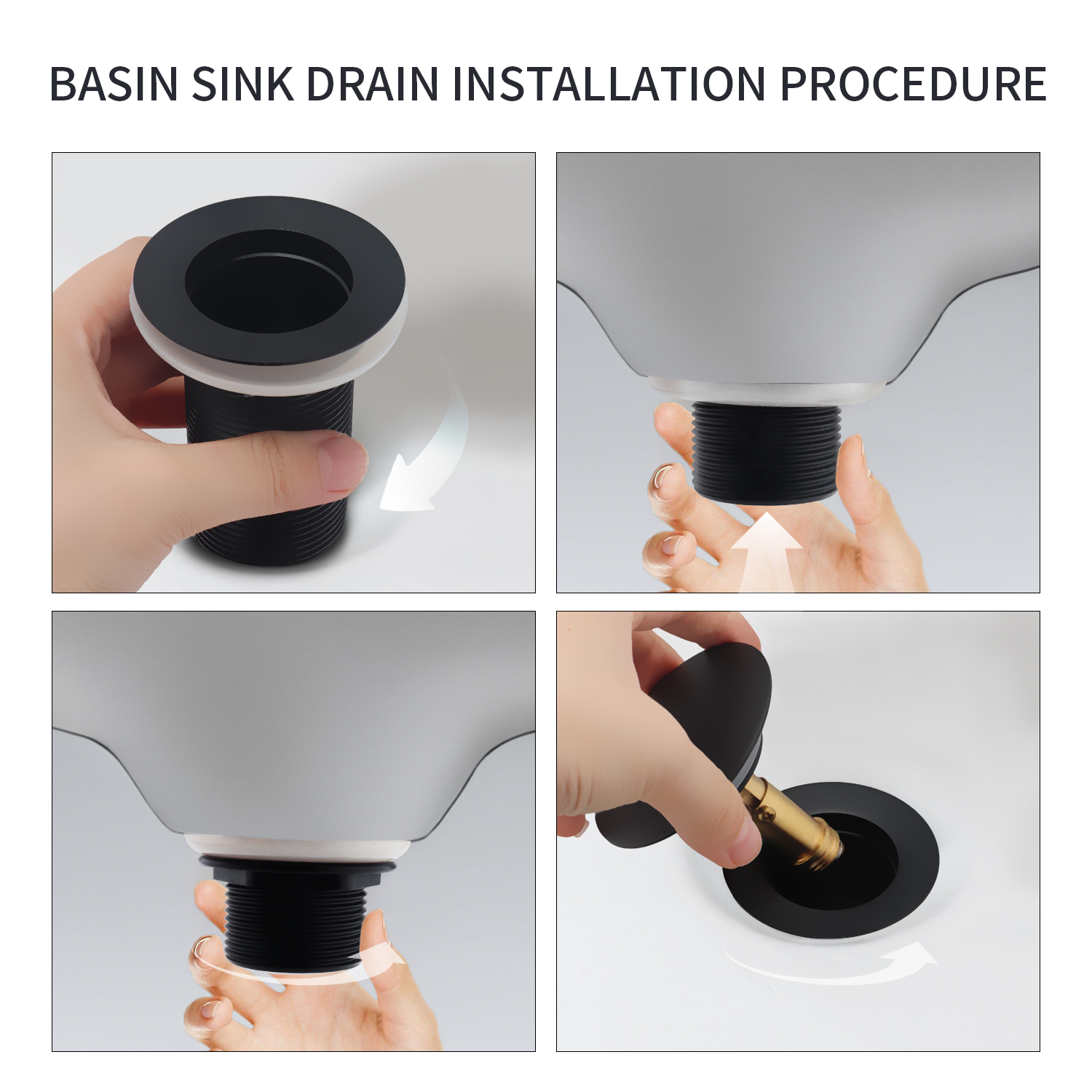 BASIN SINK DRAIN INSTALLATION PROCEDURE