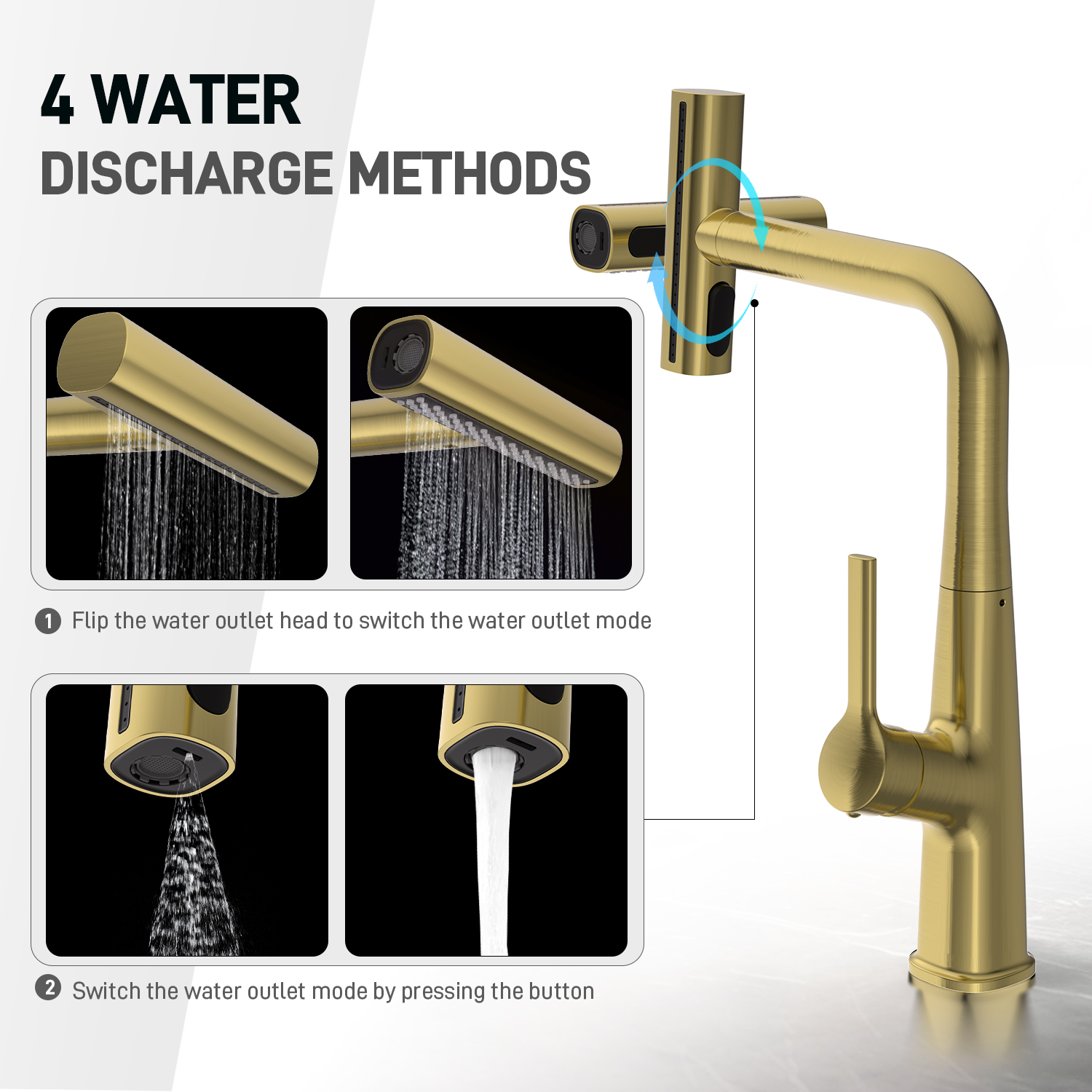 4 WATER
DISCHARGE METHODS

1 Flip the water outlet head to switch the water outlet mode

2 Switch the water outlet mode by pressing the button