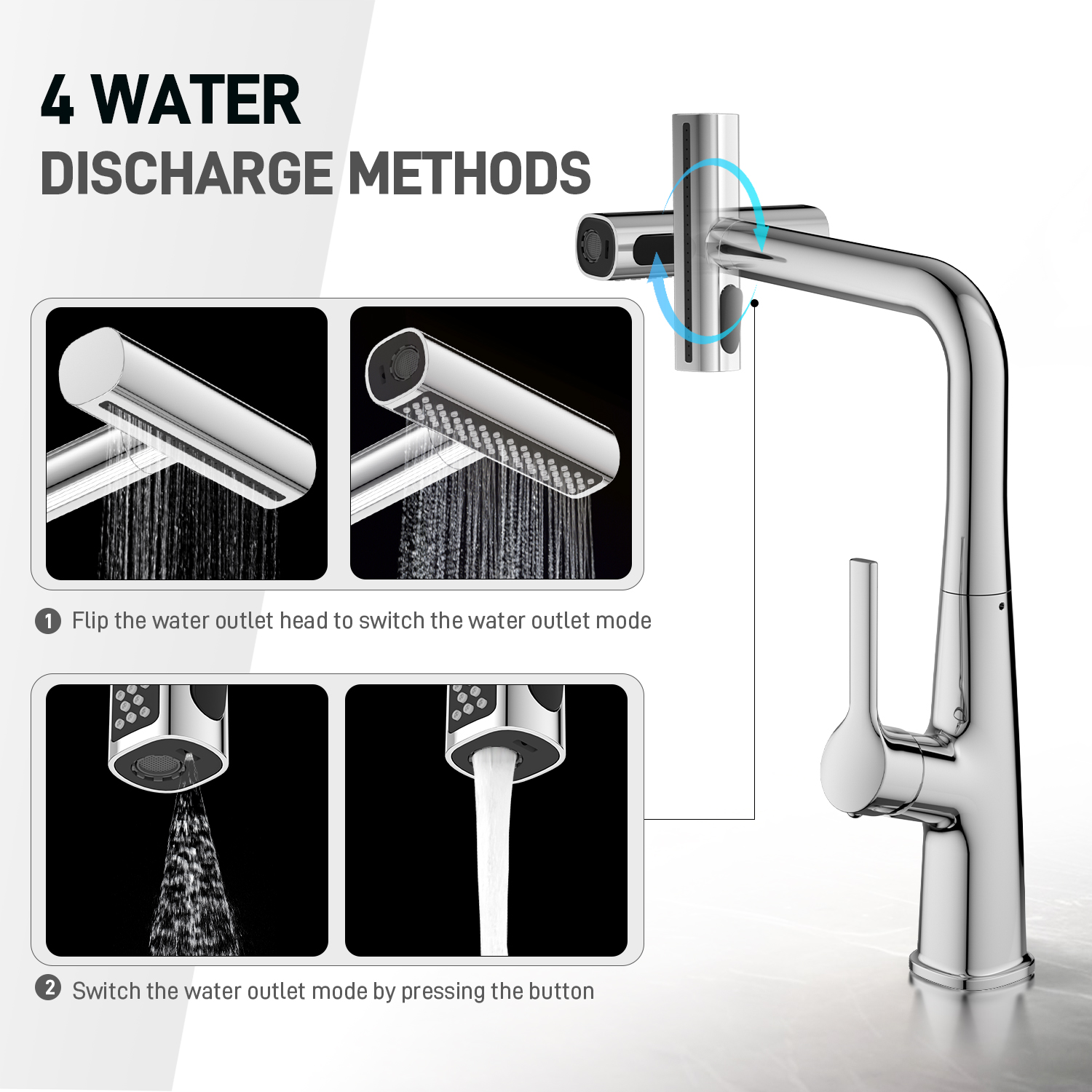 4 WATER
DISCHARGE METHODS

1 Flip the water outlet head to switch the water outlet mode

2 Switch the water outlet mode by pressing the button