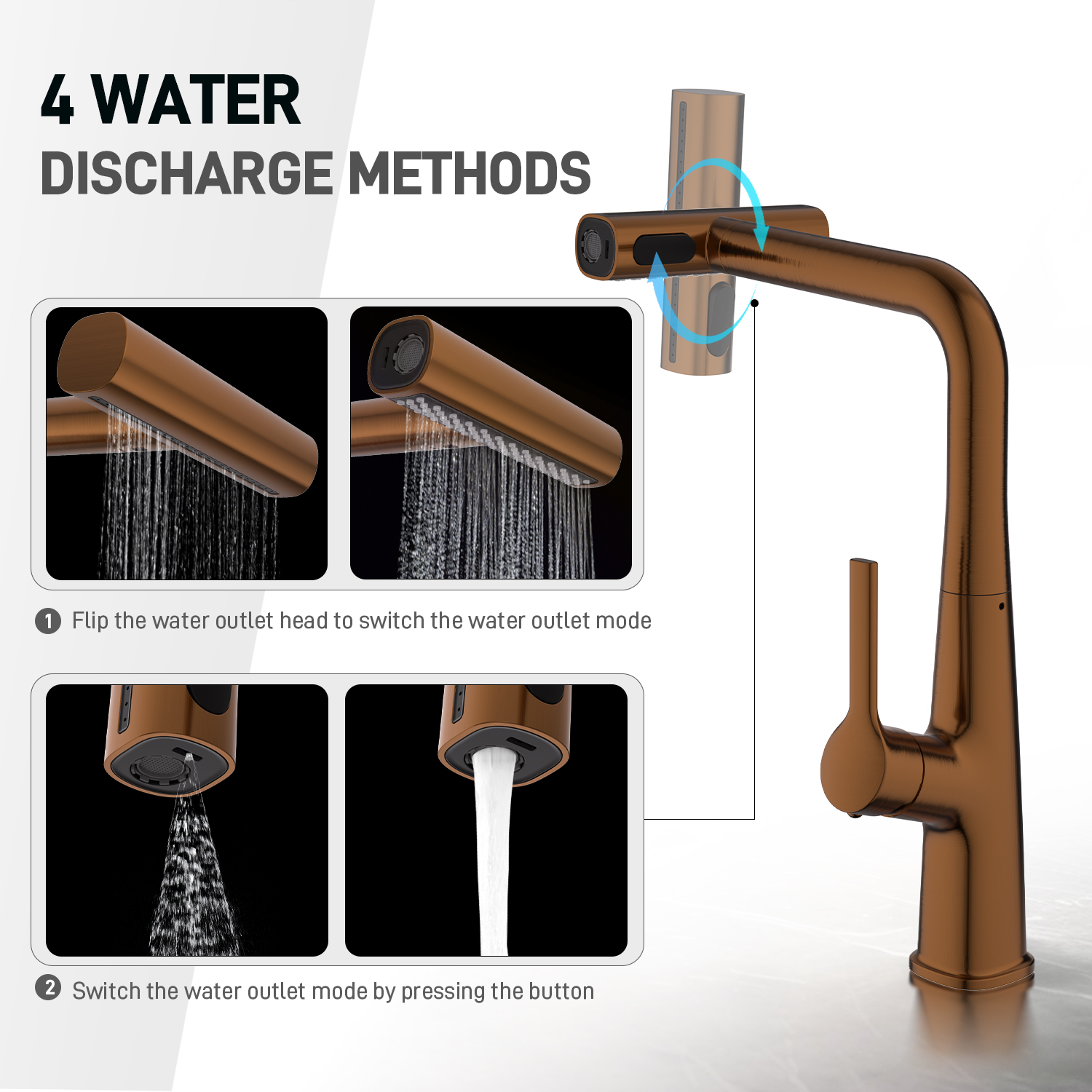 4 WATER
DISCHARGE METHODS

1 Flip the water outlet head to switch the water outlet mode

2 Switch the water outlet mode by pressing the button