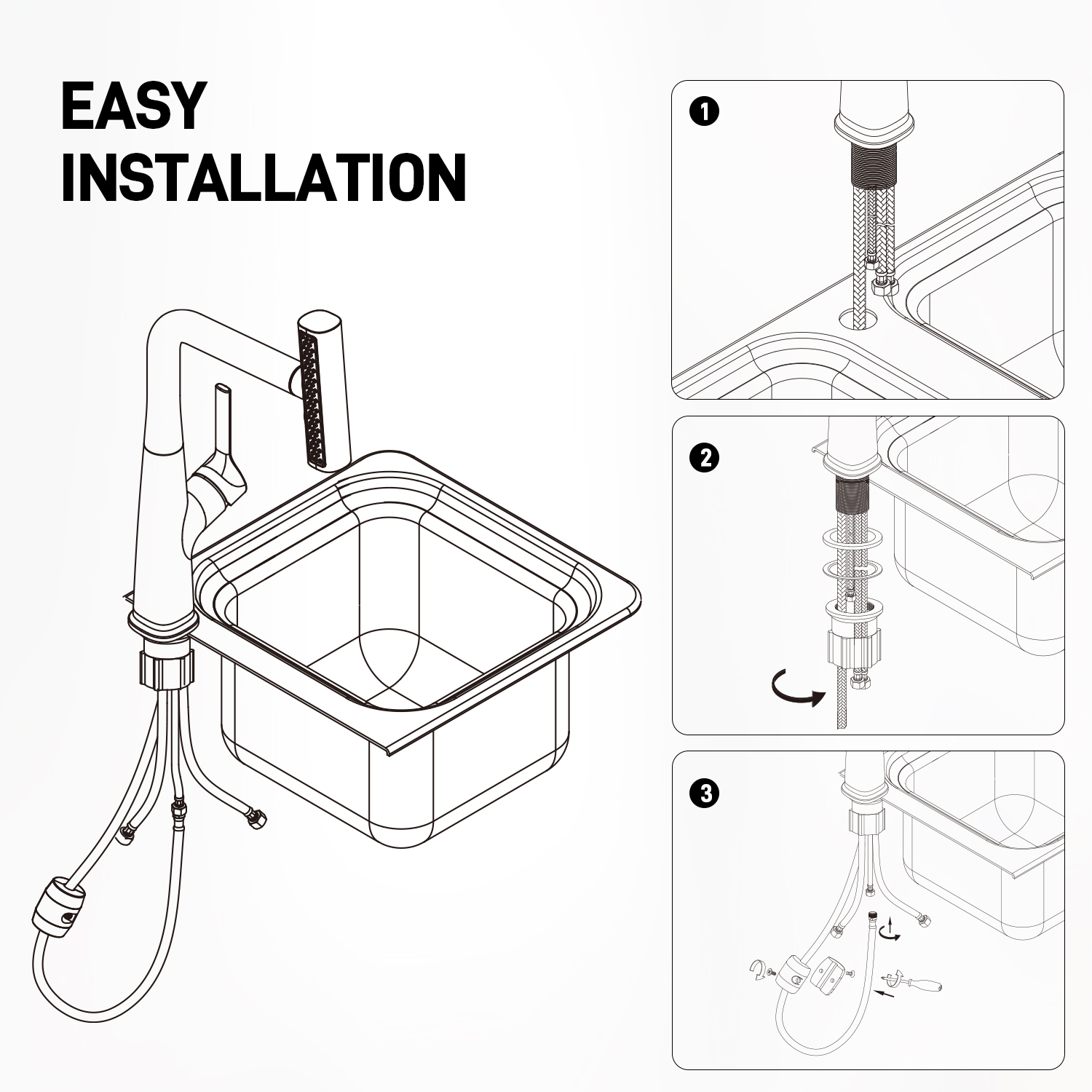 EASY INSTALLATION

1

2

3