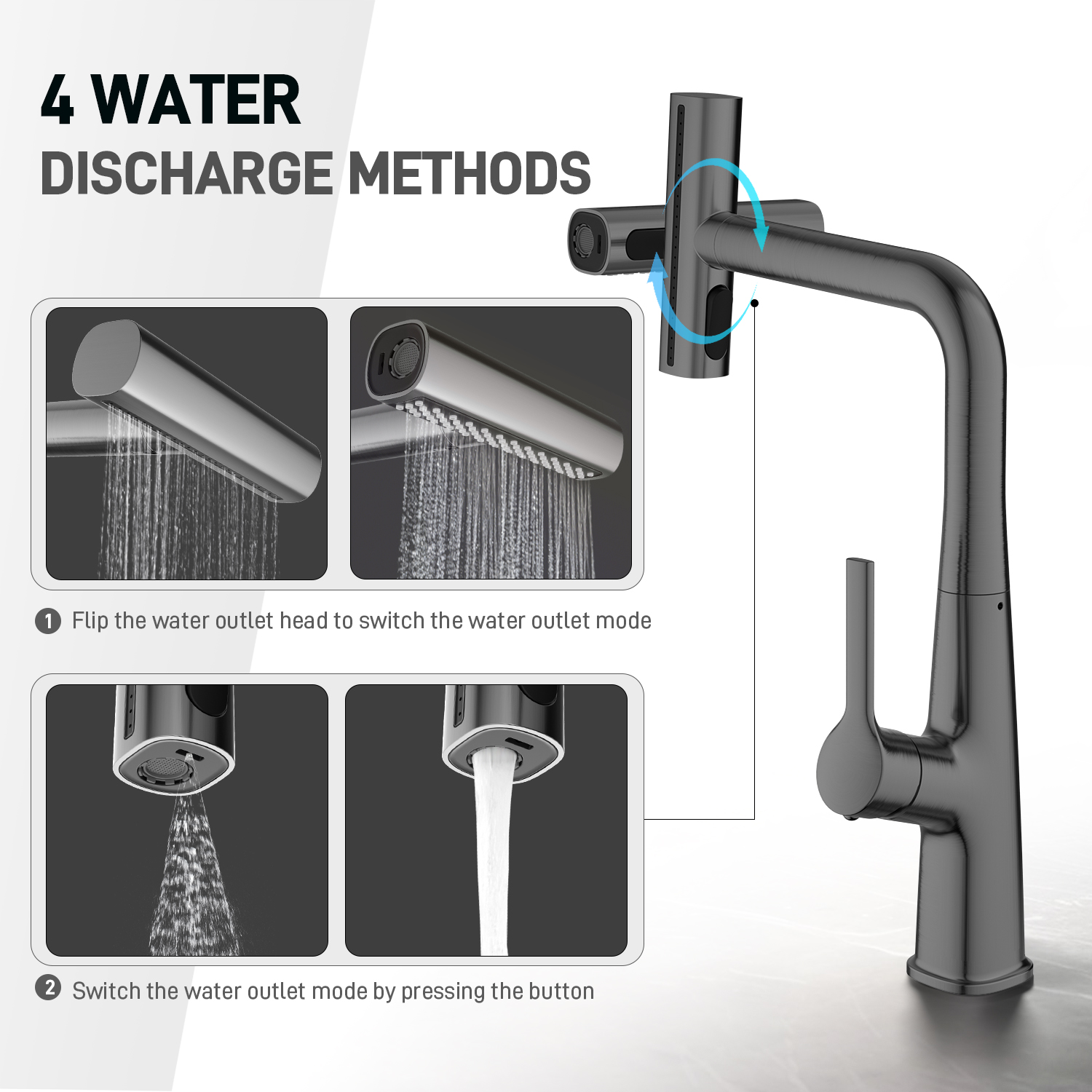 4 WATER
DISCHARGE METHODS

1 Flip the water outlet head to switch the water outlet mode

2 Switch the water outlet mode by pressing the button