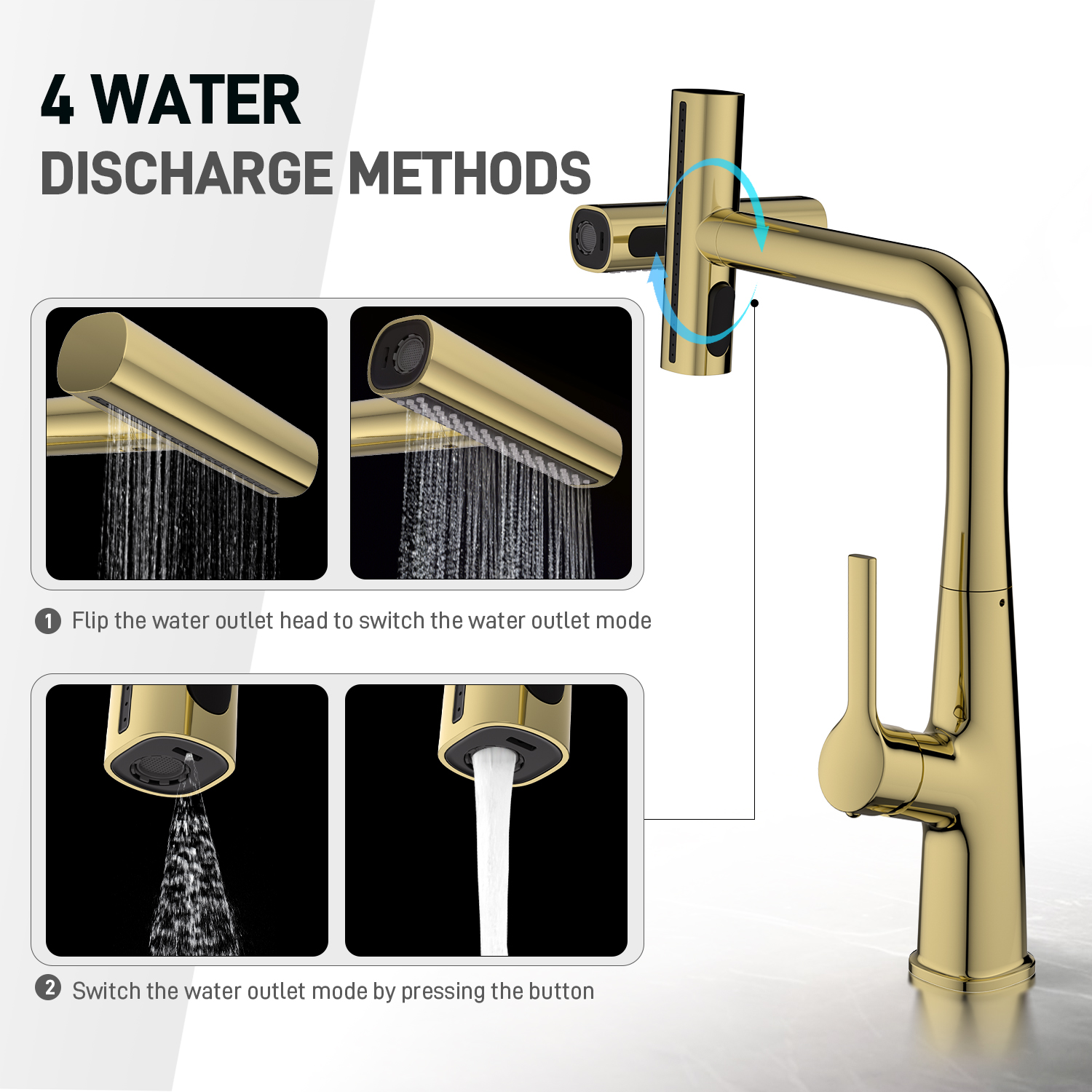 4 WATER
DISCHARGE METHODS

1 Flip the water outlet head to switch the water outlet mode

2 Switch the water outlet mode by pressing the button