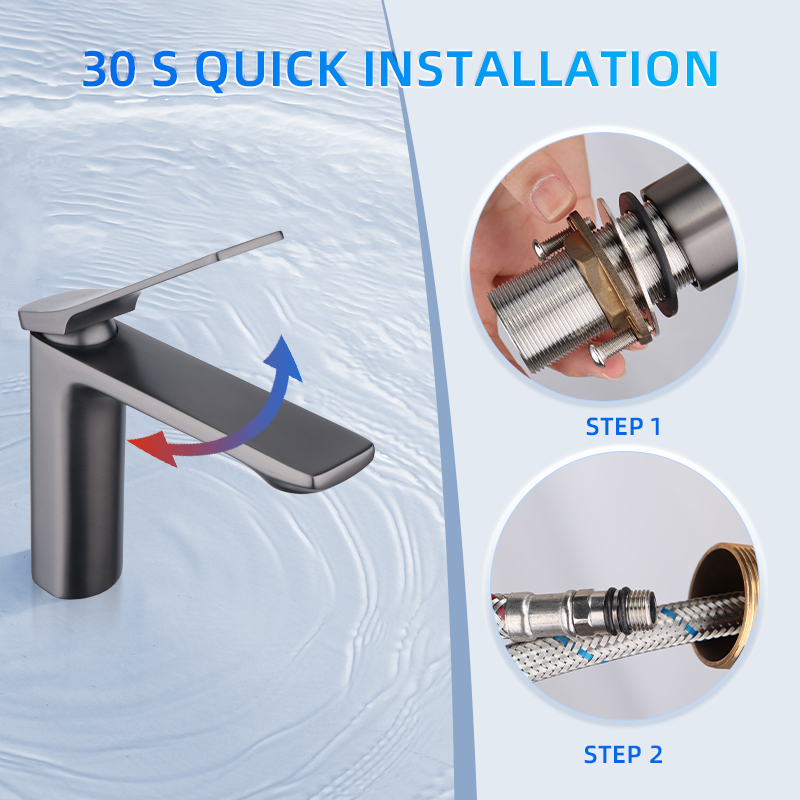 30 S QUICK INSTALLATION

STEP 1

STEP 2