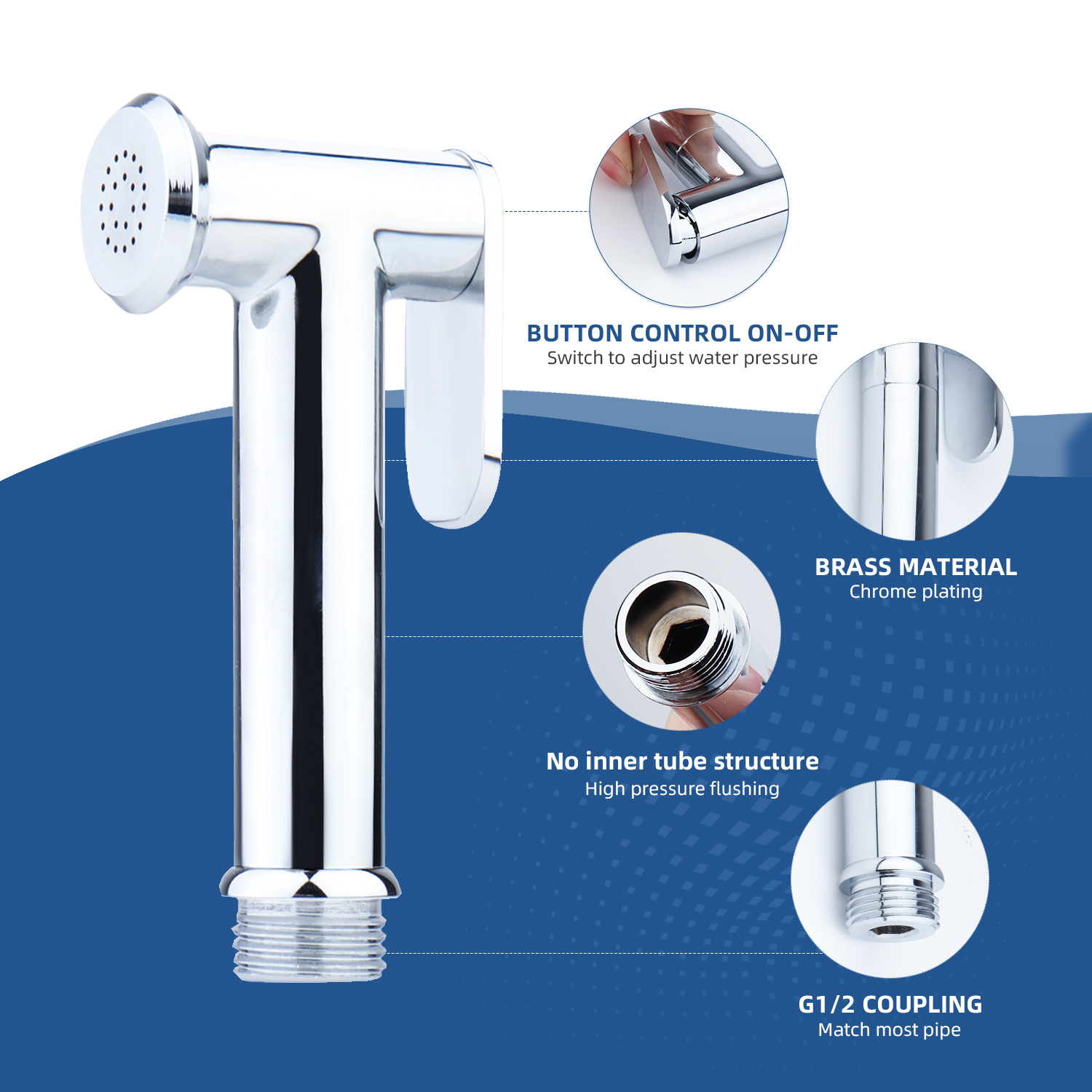 BUTTON CONTROL ON-OFF
Switch to adjust water pressure

BRASS MATERIAL
Chrome plating

No inner tube structure
High pressure flushing

G1/2 COUPLING
Match most pipe