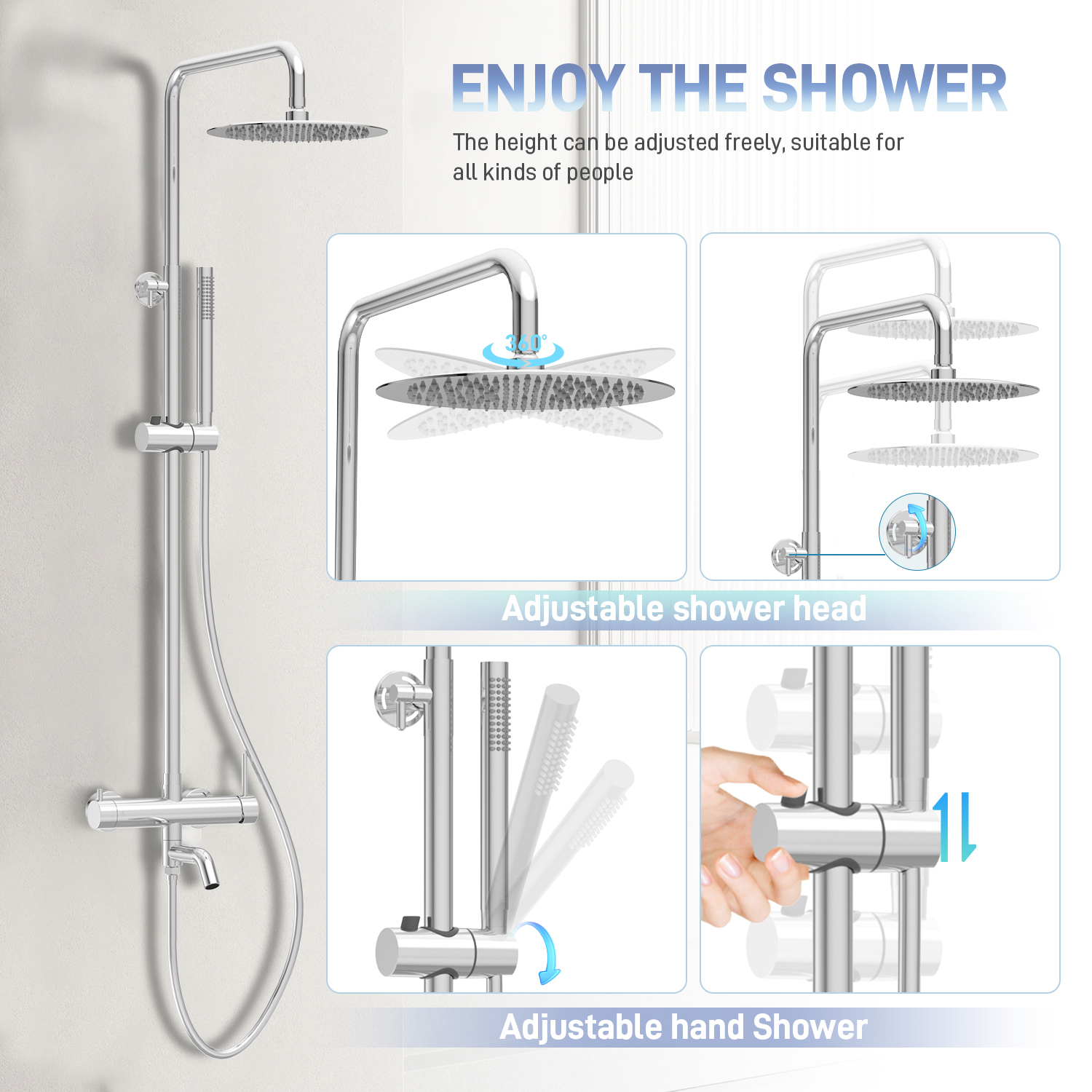 ENJOY THE SHOWER

The height can be adjusted freely, suitable for all kinds of people

360°

Adjustable shower head

Adjustable hand Shower