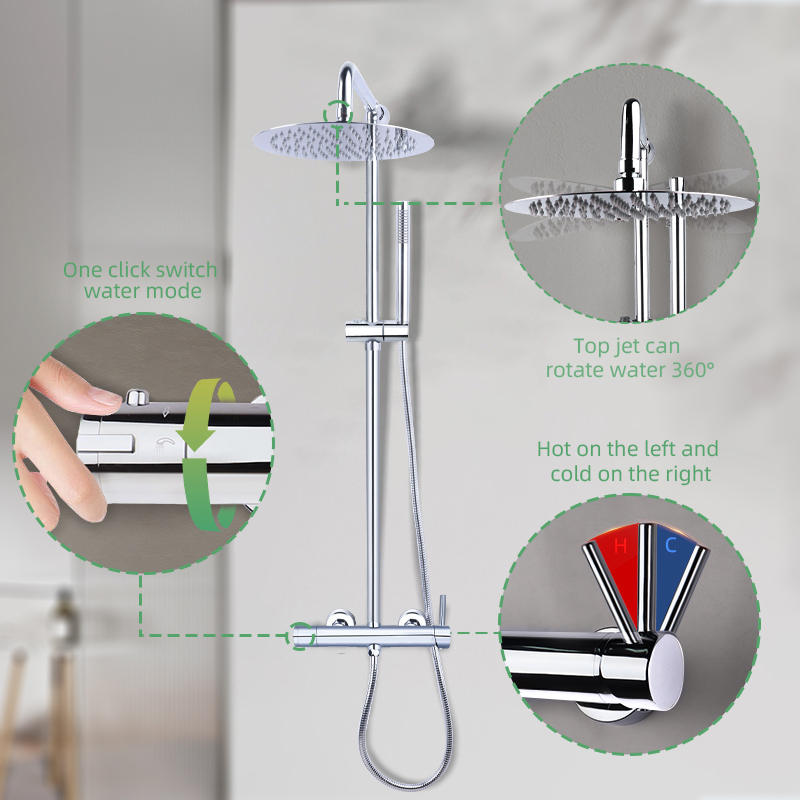 One click switch water mode

Top jet can rotate water 360°

Hot on the left and cold on the right

H

C