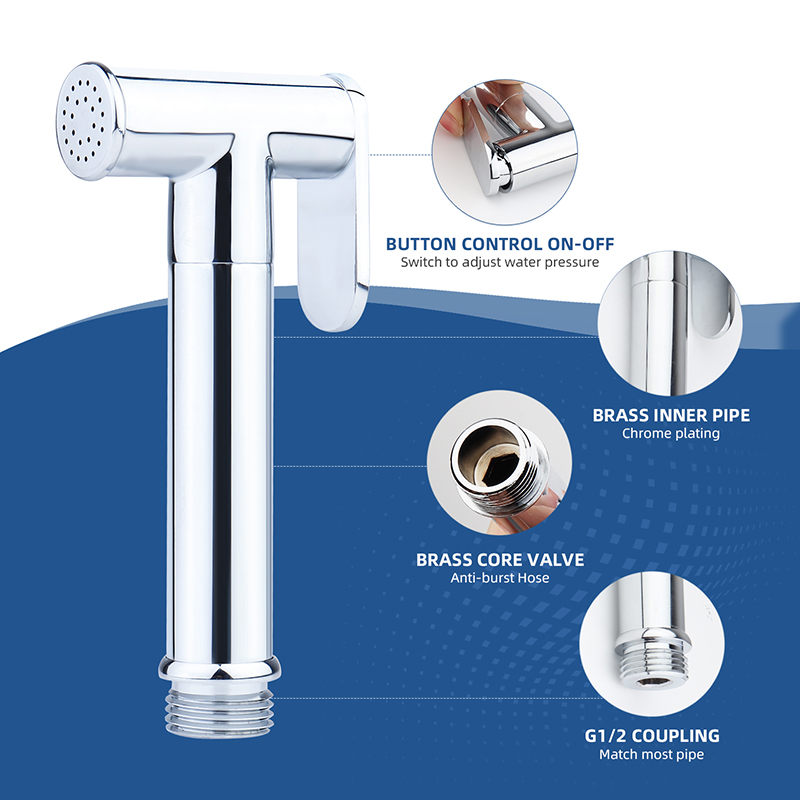 BUTTON CONTROL ON-OFF
Switch to adjust water pressure

BRASS INNER PIPE
Chrome plating

BRASS CORE VALVE
Anti-burst Hose

G1/2 COUPLING
Match most pipe