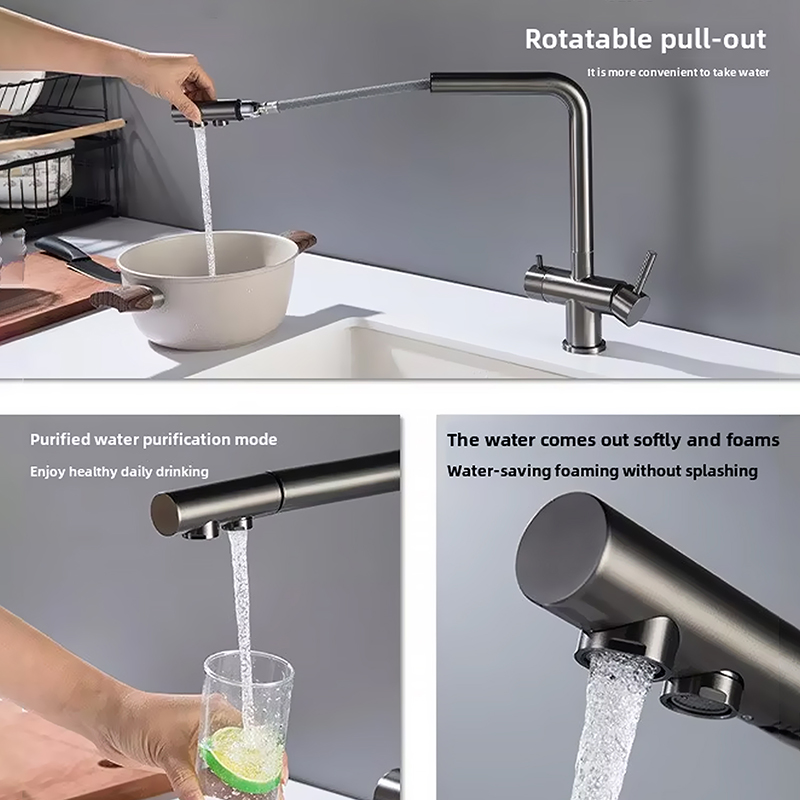 Rotatable pull-out

It is more convenient to take water

Purified water purification mode

Enjoy healthy daily drinking

The water comes out softly and foams

Water-saving foaming without splashing