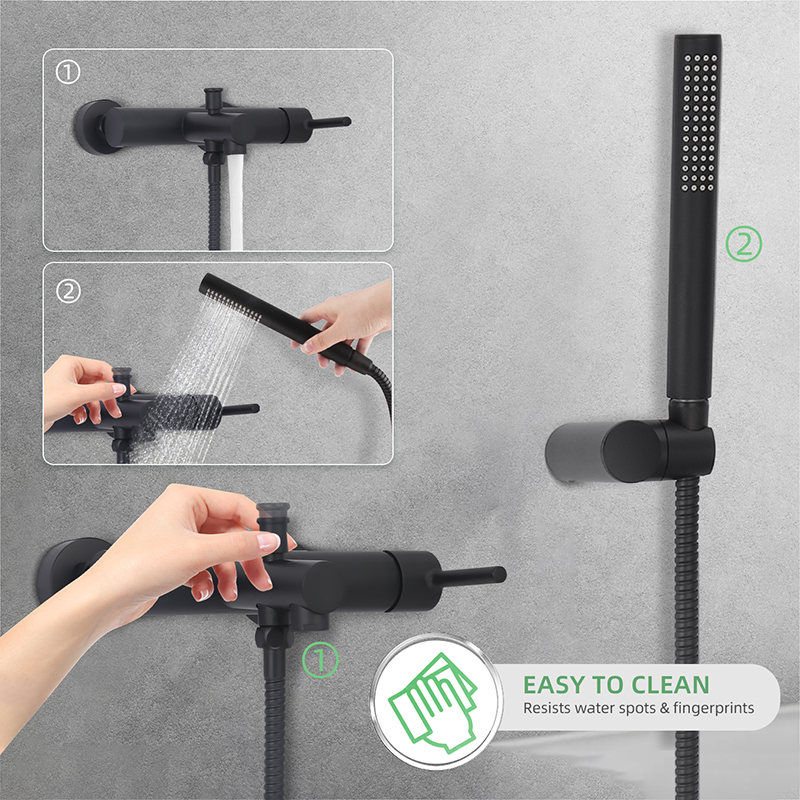 ①

②

②

①

EASY TO CLEAN
Resists water spots & fingerprints