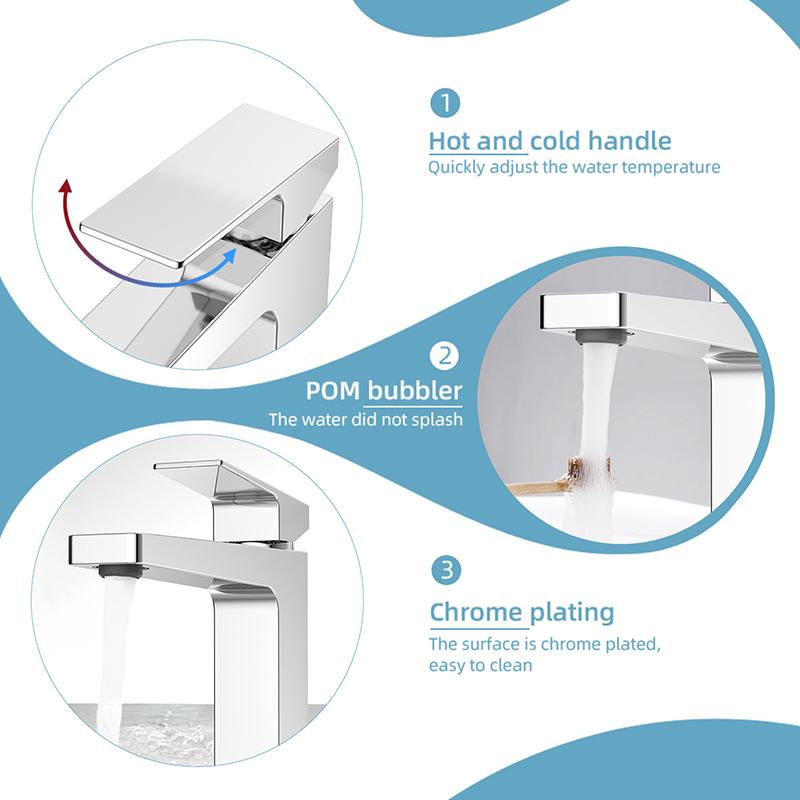 1

Hot and cold handle

Quickly adjust the water temperature

2

POM bubbler

The water did not splash

3

Chrome plating

The surface is chrome plated, easy to clean