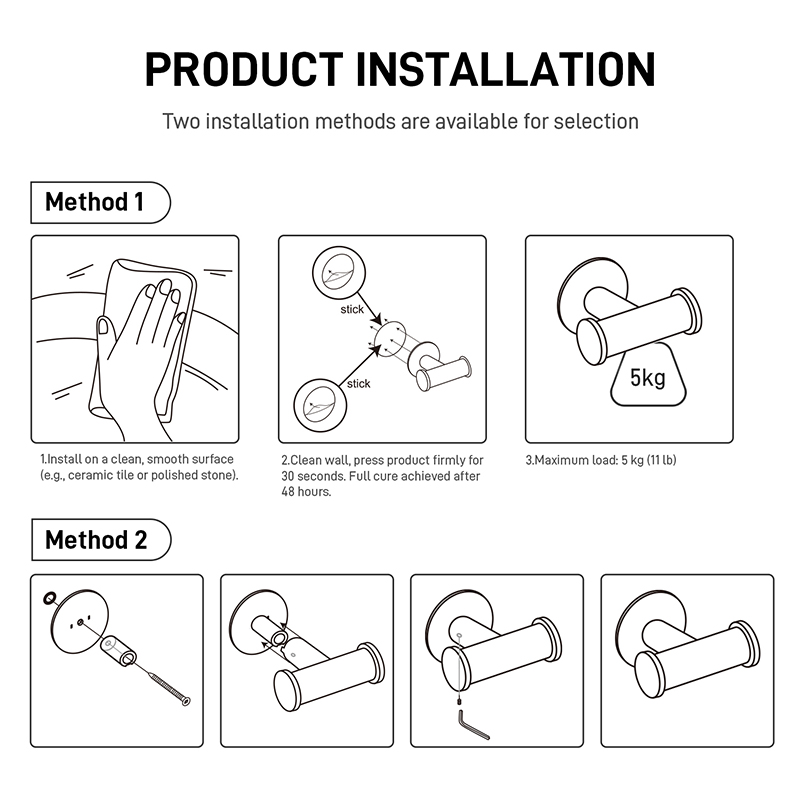 PRODUCT INSTALLATION

Two installation methods are available for selection

Method 1

stick

stick

5kg

1.Install on a clean, smooth surface (e.g., ceramic tile or polished stone).

2.Clean wall, press product firmly for 30 seconds. Full cure achieved after 48 hours.

3.Maximum load: 5 kg (11 lb)

Method 2